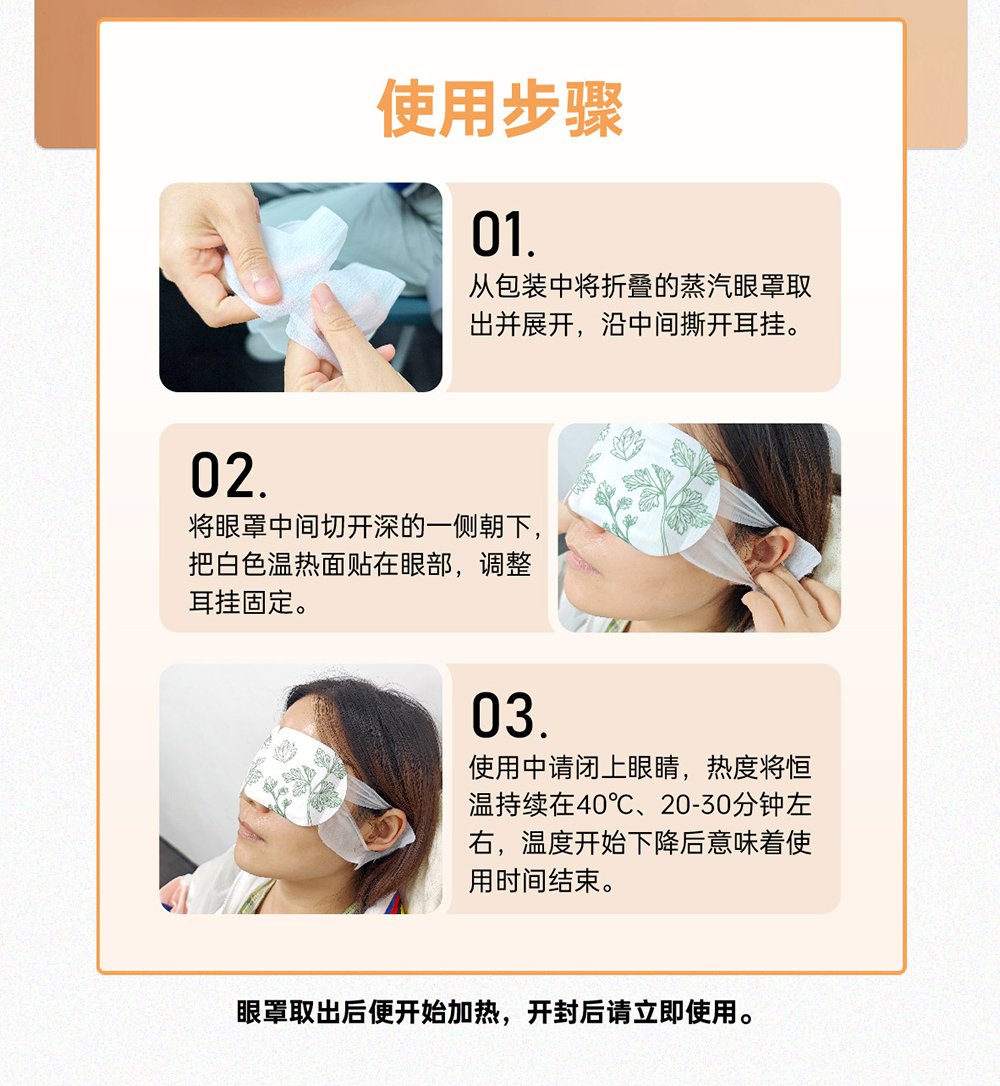 使用步骤

01.
从包装中将折叠的蒸汽眼罩取出并展开，沿中间撕开耳挂。

02.
将眼罩中间切开深的一侧朝下，把白色温热面贴在眼部，调整耳挂固定。

03.
使用中请闭上眼睛，热度将恒温持续在40℃、20-30分钟左右，温度开始下降后意味着使用时间结束。

眼罩取出后便开始加热，开封后请立即使用。